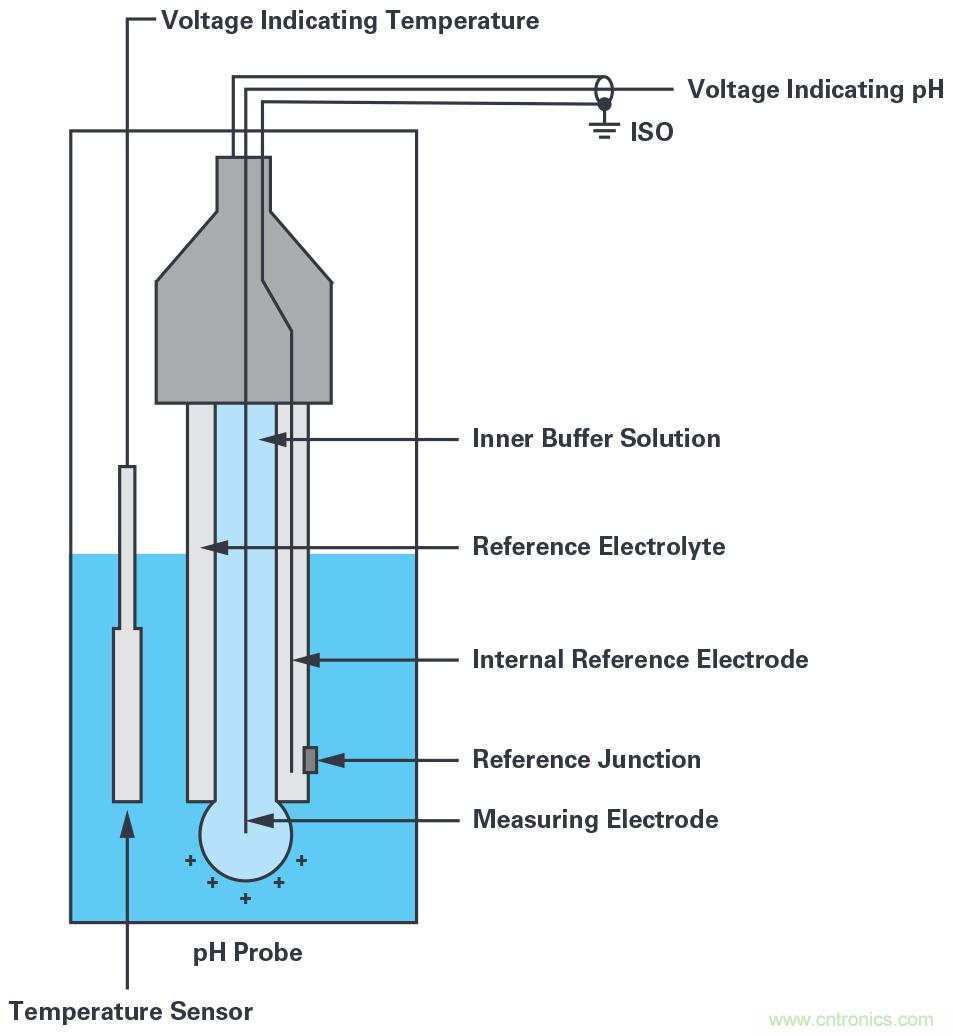 Voltage Indicating Temperature

Voltage Indicating pH

ISO

Inner Buffer Solution

Reference Electrolyte

Internal Reference Electrode

Reference Junction

Measuring Electrode

+ + + + +

pH Probe

Temperature Sensor

www.cntronics.com